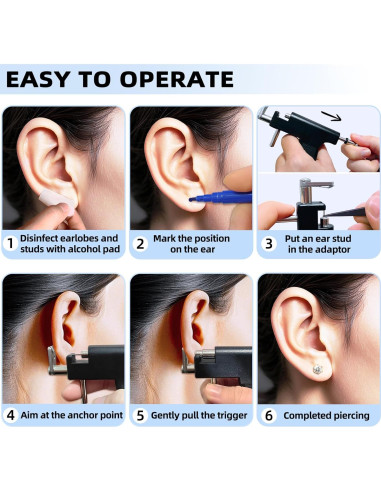 EASY TO OPERATE

1 Disinfect earlobes and studs with alcohol pad

2 Mark the position on the ear

3 Put an ear stud in the adaptor

4 Aim at the anchor point

5 Gently pull the trigger

6 Completed piercing