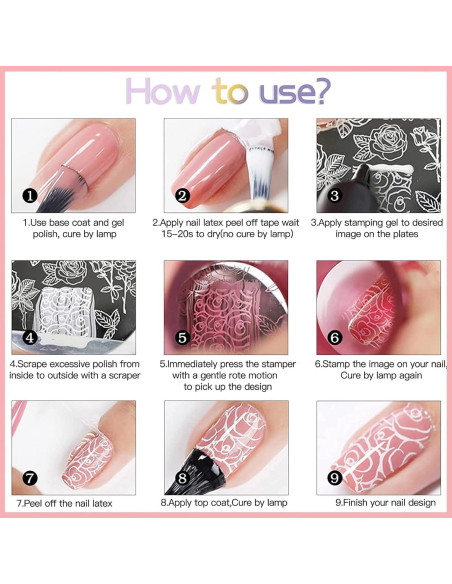 How to use?

1

1.Use base coat and gel polish, cure by lamp

2

2.Apply nail latex peel off tape wait 15-20s to dry(no cure by lamp)

3

3.Apply stamping gel to desired image on the plates

4

4.Scrape excessive polish from inside to outside with a scraper

5

5.Immediately press the stamper with a gentle rote motion to pick up the design

6

6.Stamp the image on your nail, Cure by lamp again

7

7.Peel off the nail latex

8

8.Apply top coat,Cure by lamp

9

9.Finish your nail design