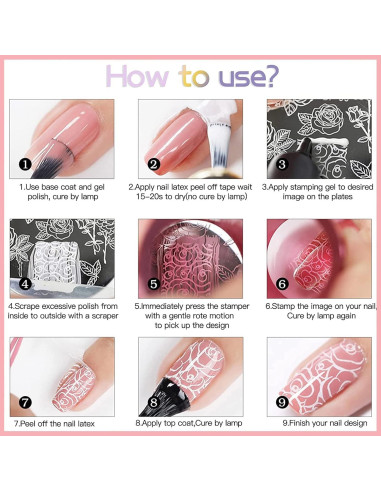 How to use?

1

1.Use base coat and gel polish, cure by lamp

2

2.Apply nail latex peel off tape wait 15-20s to dry(no cure by lamp)

3

3.Apply stamping gel to desired image on the plates

4

4.Scrape excessive polish from inside to outside with a scraper

5

5.Immediately press the stamper with a gentle rote motion to pick up the design

6

6.Stamp the image on your nail, Cure by lamp again

7

7.Peel off the nail latex

8

8.Apply top coat,Cure by lamp

9

9.Finish your nail design