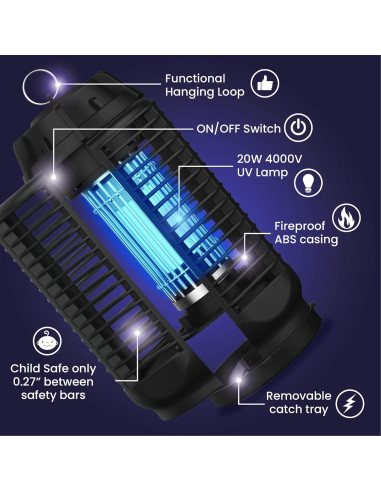 Functional Hanging Loop

ON/OFF Switch

20W 4000V UV Lamp

Fireproof ABS casing

Child Safe only 0.27" between safety bars

Removable catch tray