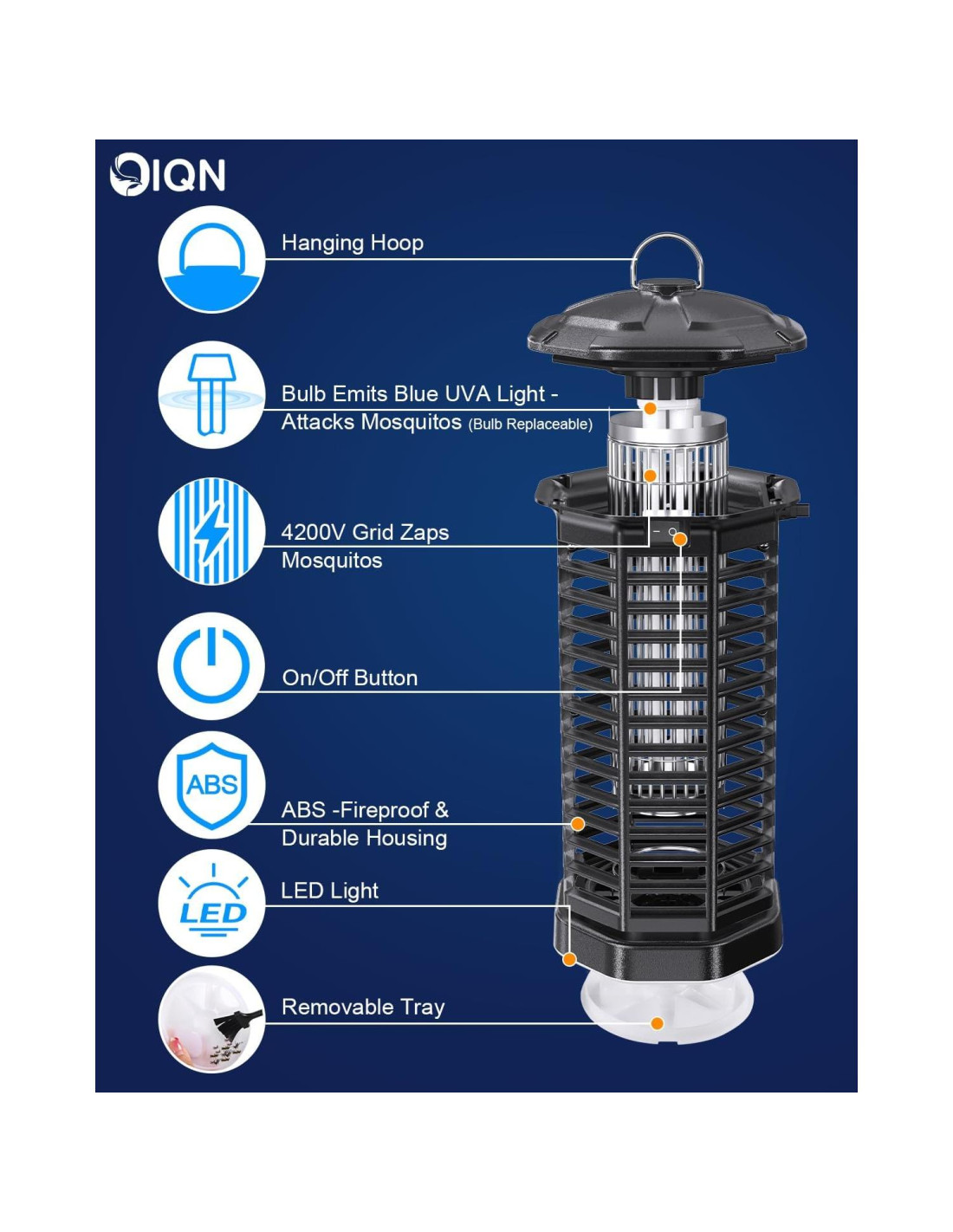 QIQN

Hanging Hoop

Bulb Emits Blue UVA Light - Attacks Mosquitos (Bulb Replaceable)

4200V Grid Zaps Mosquitos

On/Off Button

ABS

ABS -Fireproof & Durable Housing

LED

LED Light

Removable Tray