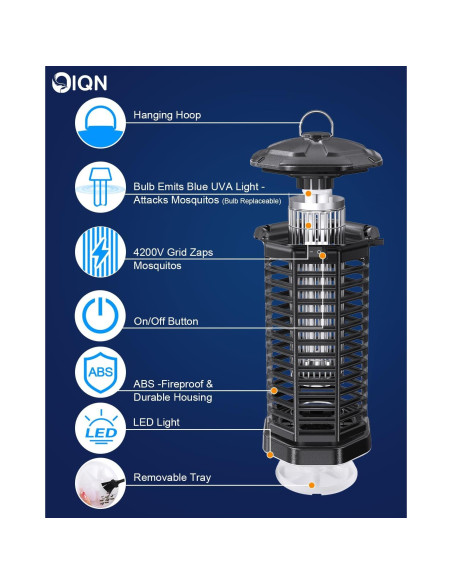 QIQN

Hanging Hoop

Bulb Emits Blue UVA Light - Attacks Mosquitos (Bulb Replaceable)

4200V Grid Zaps Mosquitos

On/Off Button

ABS

ABS -Fireproof & Durable Housing

LED

LED Light

Removable Tray