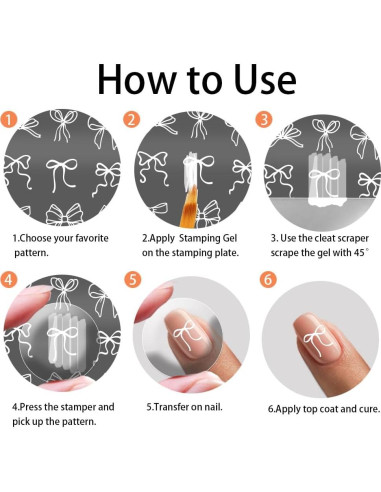 How to Use

1

1.Choose your favorite pattern.

2

2.Apply  Stamping Gel on the stamping plate.

3

3. Use the cleat scraper scrape the gel with 45°

4

4.Press the stamper and pick up the pattern.

5

5.Transfer on nail.

6

6.Apply top coat and cure.