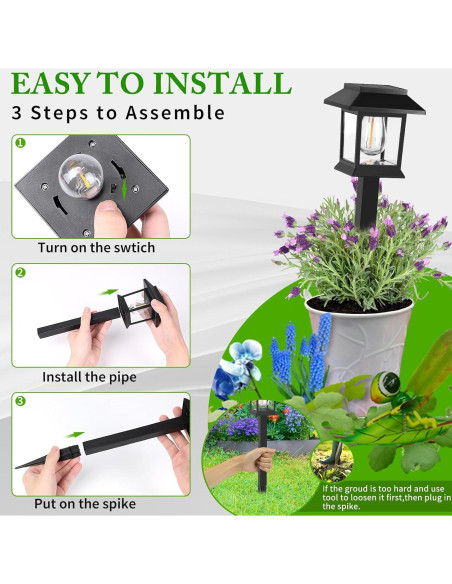 EASY TO INSTALL
3 Steps to Assemble

1
Turn on the swtich

2
Install the pipe

3
Put on the spike

If the groud is too hard and use tool to loosen it first,then plug in the spike.