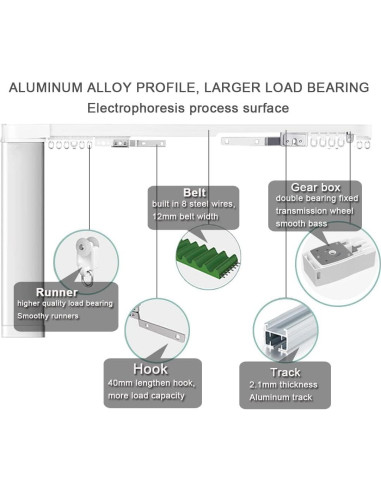 ALUMINUM ALLOY PROFILE, LARGER LOAD BEARING
Electrophoresis process surface

Belt
built in 8 steel wires, 12mm belt width

Gear box
double bearing fixed transmission wheel smooth bass

Runner
higher quality load bearing Smoothy runners

Hook
40mm lengthen hook, more load capacity

Track
2.1mm thickness Aluminum track