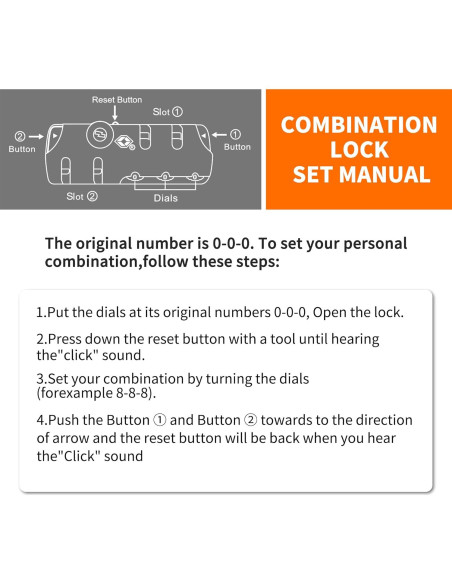 Reset Button

Slot ①

② Button

① Button

Slot ②

Dials

COMBINATION LOCK SET MANUAL

The original number is 0-0-0. To set your personal combination,follow these steps:

1.Put the dials at its original numbers 0-0-0, Open the lock.

2.Press down the reset button with a tool until hearing the"click" sound.

3.Set your combination by turning the dials (forexample 8-8-8).

4.Push the Button ① and Button ② towards to the direction of arrow and the reset button will be back when you hear the"Click" sound