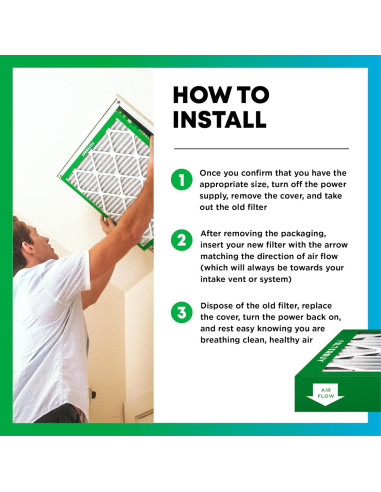 HOW TO INSTALL

1 Once you confirm that you have the appropriate size, turn off the power supply, remove the cover, and take out the old filter

2 After removing the packaging, insert your new filter with the arrow matching the direction of air flow (which will always be towards your intake vent or system)

3 Dispose of the old filter, replace the cover, turn the power back on, and rest easy knowing you are breathing clean, healthy air

AIR FLOW