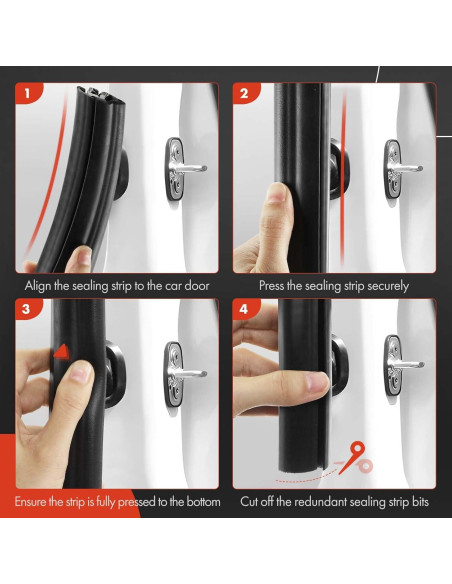 1

Align the sealing strip to the car door

2

Press the sealing strip securely

3

Ensure the strip is fully pressed to the bottom

4

Cut off the redundant sealing strip bits