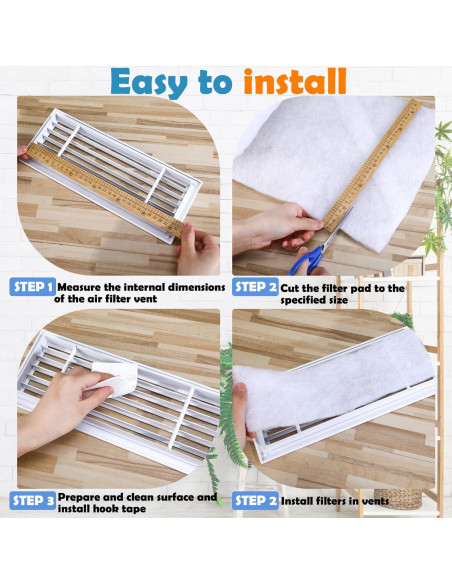 Easy to install

STEP 1 Measure the internal dimensions of the air filter vent

STEP 2 Cut the filter pad to the specified size

STEP 3 Prepare and clean surface and install hook tape

STEP 2 Install filters in vents