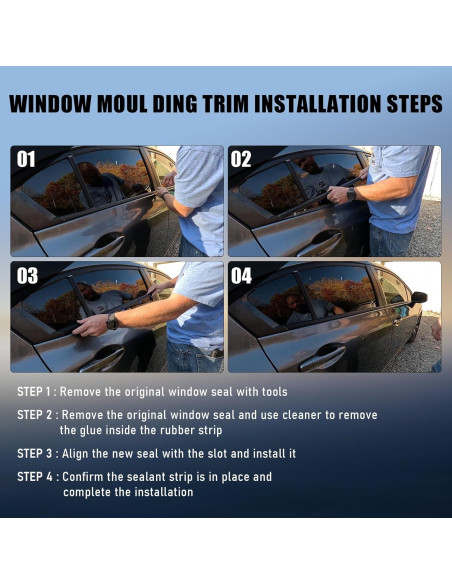 WINDOW MOUL DING TRIM INSTALLATION STEPS

01

02

03

04

STEP 1 : Remove the original window seal with tools

STEP 2 : Remove the original window seal and use cleaner to remove the glue inside the rubber strip

STEP 3 : Align the new seal with the slot and install it

STEP 4 : Confirm the sealant strip is in place and complete the installation