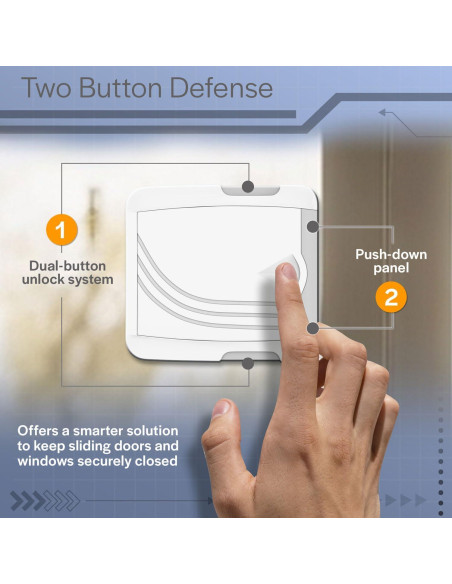 Two Button Defense

1

Dual-button unlock system

Push-down panel

2

Offers a smarter solution to keep sliding doors and windows securely closed