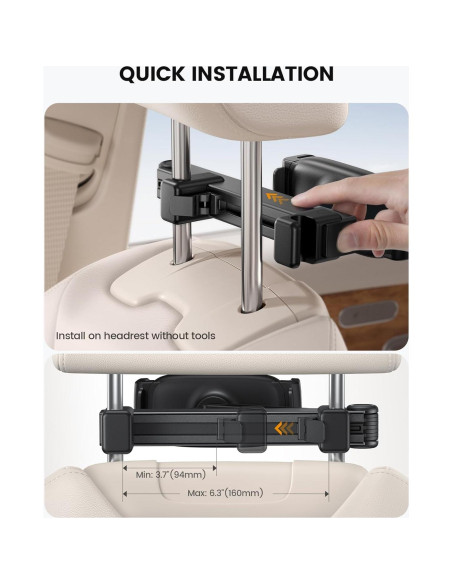 QUICK INSTALLATION

Install on headrest without tools

Min: 3.7"(94mm)

Max: 6.3"(160mm)