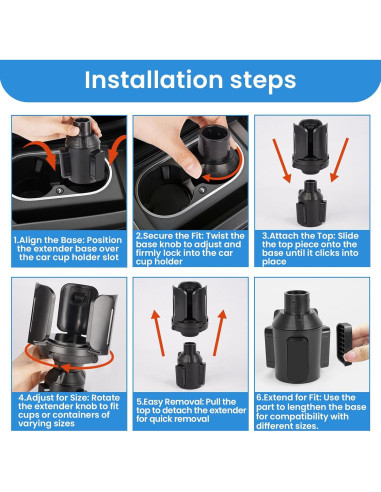 Installation steps

1.Align the Base: Position the extender base over the car cup holder slot

2.Secure the Fit: Twist the base knob to adjust and firmly lock into the car cup holder

3.Attach the Top: Slide the top piece onto the base until it clicks into place

4.Adjust for Size: Rotate the extender knob to fit cups or containers of varying sizes

5.Easy Removal: Pull the top to detach the extender for quick removal

6.Extend for Fit: Use the part to lengthen the base for compatibility with different sizes.