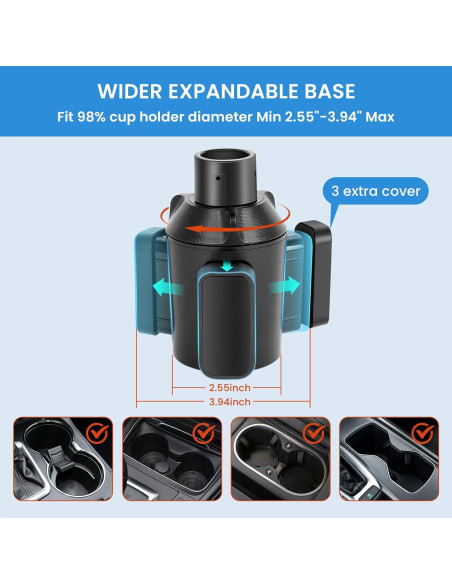 WIDER EXPANDABLE BASE
Fit 98% cup holder diameter Min 2.55"-3.94" Max

3 extra cover

2.55inch
3.94inch