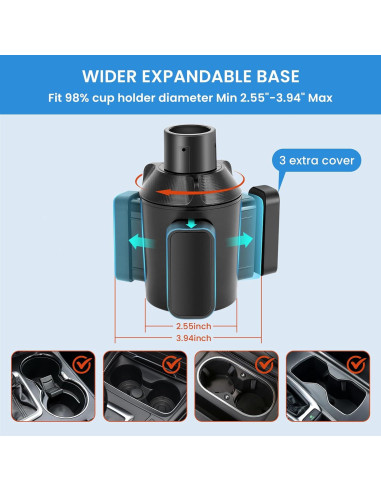 WIDER EXPANDABLE BASE
Fit 98% cup holder diameter Min 2.55"-3.94" Max

3 extra cover

2.55inch
3.94inch