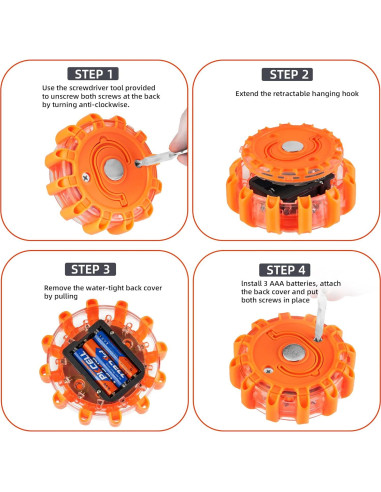 STEP 1

Use the screwdriver tool provided to unscrew both screws at the back by turning anti-clockwise.

STEP 2

Extend the retractable hanging hook

STEP 3

Remove the water-tight back cover by pulling

PKCELL

PKCELL

STEP 4

Install 3 AAA batteries, attach the back cover and put both screws in place