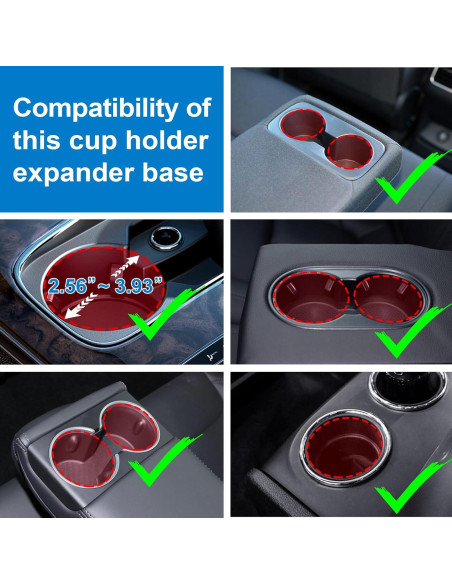 Compatibility of this cup holder expander base

2.56" ~ 3.93"