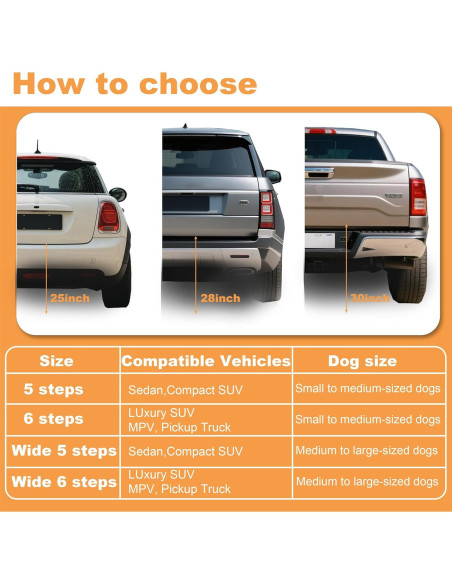 How to choose

25inch

28inch

30inch

| Size | Compatible Vehicles | Dog size |
|---|---|---|
| 5 steps | Sedan,Compact SUV | Small to medium-sized dogs |
| 6 steps | LUxury SUV MPV, Pickup Truck | Small to medium-sized dogs |
| Wide 5 steps | Sedan,Compact SUV | Medium to large-sized dogs |
| Wide 6 steps | LUxury SUV MPV, Pickup Truck | Medium to large-sized dogs |