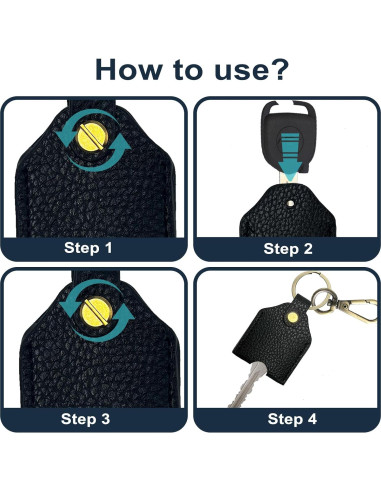 How to use?

Step 1

Step 2

Step 3

Step 4