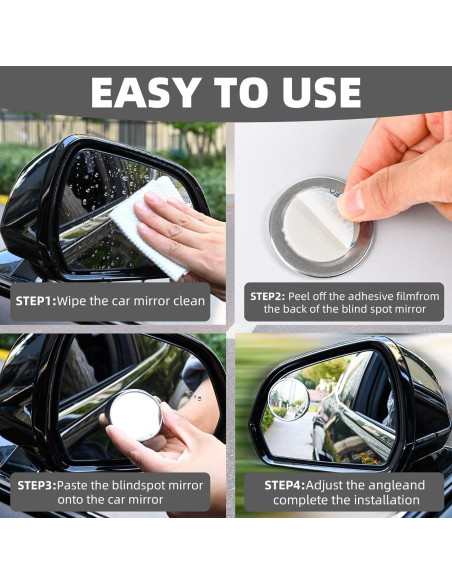 EASY TO USE

STEP1:Wipe the car mirror clean

STEP2: Peel off the adhesive filmfrom the back of the blind spot mirror

STEP3:Paste the blindspot mirror onto the car mirror

STEP4:Adjust the angleand complete the installation