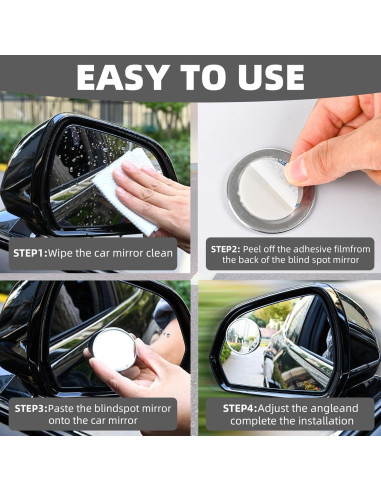 EASY TO USE

STEP1:Wipe the car mirror clean

STEP2: Peel off the adhesive filmfrom the back of the blind spot mirror

STEP3:Paste the blindspot mirror onto the car mirror

STEP4:Adjust the angleand complete the installation