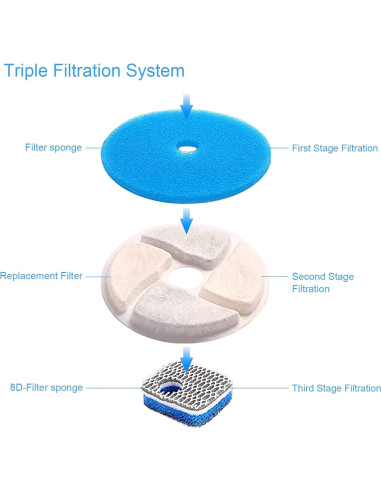 Triple Filtration System

Filter sponge

First Stage Filtration

Replacement Filter

Second Stage Filtration

8D-Filter sponge

Third Stage Filtration