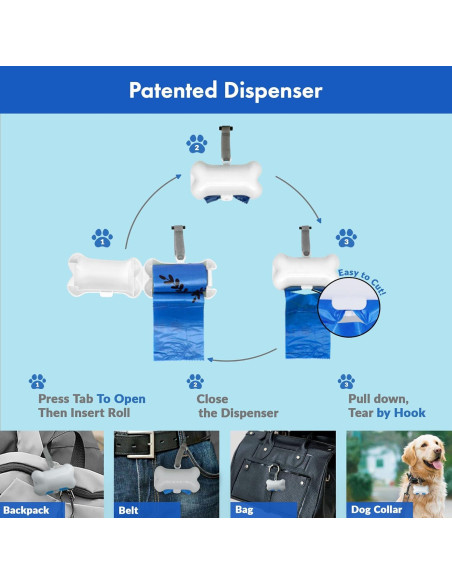 Patented Dispenser

2

1

3

Easy to Cut!

1
Press Tab To Open
Then Insert Roll

2
Close
the Dispenser

3
Pull down,
Tear by Hook

Backpack

Belt

Bag

Dog Collar