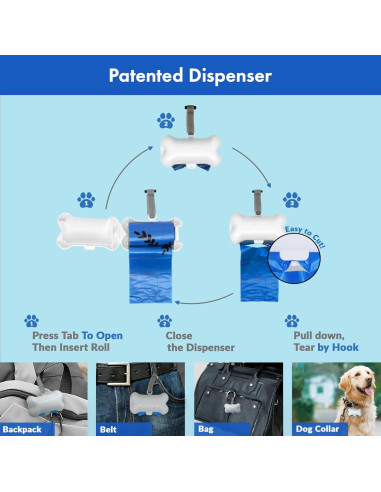 Patented Dispenser

2

1

3

Easy to Cut!

1
Press Tab To Open
Then Insert Roll

2
Close
the Dispenser

3
Pull down,
Tear by Hook

Backpack

Belt

Bag

Dog Collar