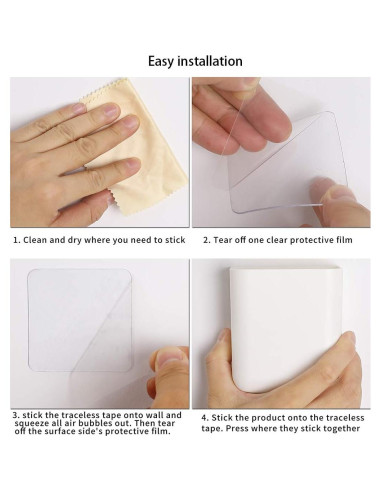 Easy installation

1. Clean and dry where you need to stick

2. Tear off one clear protective film

3. stick the traceless tape onto wall and squeeze all air bubbles out. Then tear off the surface side's protective film.

4. Stick the product onto the traceless tape. Press where they stick together