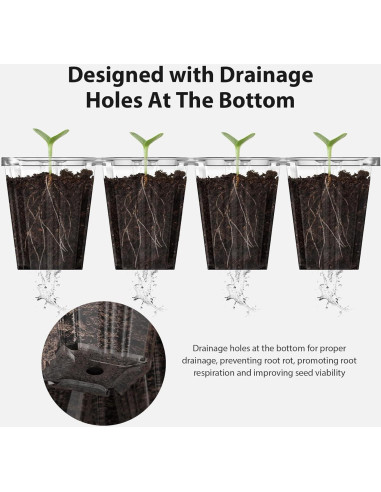 Designed with Drainage Holes At The Bottom

Drainage holes at the bottom for proper drainage, preventing root rot, promoting root respiration and improving seed viability