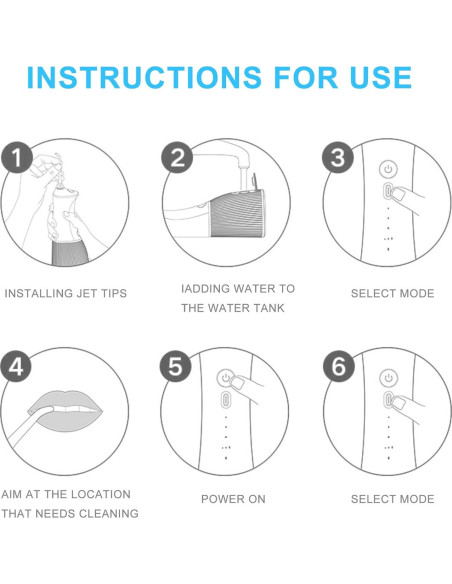 INSTRUCTIONS FOR USE

1

INSTALLING JET TIPS

2

IADDING WATER TO THE WATER TANK

3

SELECT MODE

4

AIM AT THE LOCATION THAT NEEDS CLEANING

5

POWER ON

6

SELECT MODE