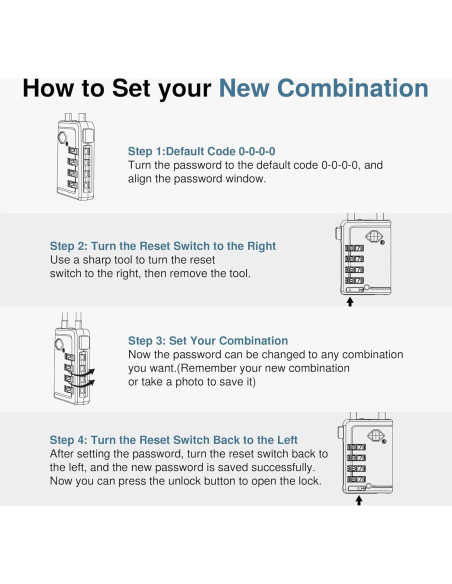 How to Set your New Combination

Step 1:Default Code 0-0-0-0
Turn the password to the default code 0-0-0-0, and align the password window.

Step 2: Turn the Reset Switch to the Right
Use a sharp tool to turn the reset switch to the right, then remove the tool.

Step 3: Set Your Combination
Now the password can be changed to any combination you want.(Remember your new combination or take a photo to save it)

Step 4: Turn the Reset Switch Back to the Left
After setting the password, turn the reset switch back to the left, and the new password is saved successfully. Now you can press the unlock button to open the lock.