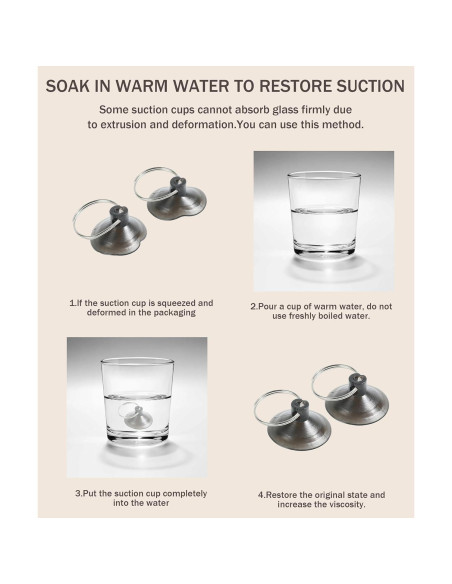 SOAK IN WARM WATER TO RESTORE SUCTION

Some suction cups cannot absorb glass firmly due to extrusion and deformation.You can use this method.

1.If the suction cup is squeezed and deformed in the packaging

2.Pour a cup of warm water, do not use freshly boiled water.

3.Put the suction cup completely into the water

4.Restore the original state and increase the viscosity.