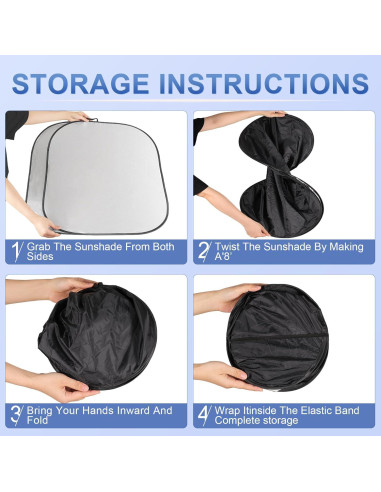 STORAGE INSTRUCTIONS

1/ Grab The Sunshade From Both Sides

2/ Twist The Sunshade By Making A'8'

3/ Bring Your Hands Inward And Fold

4/ Wrap Itinside The Elastic Band Complete storage