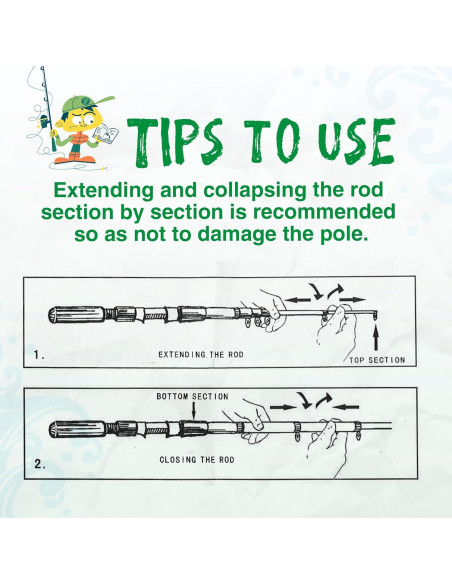 TIPS TO USE

Extending and collapsing the rod section by section is recommended so as not to damage the pole.

1.

EXTENDING THE ROD

TOP SECTION

BOTTOM SECTION

2.

CLOSING THE ROD