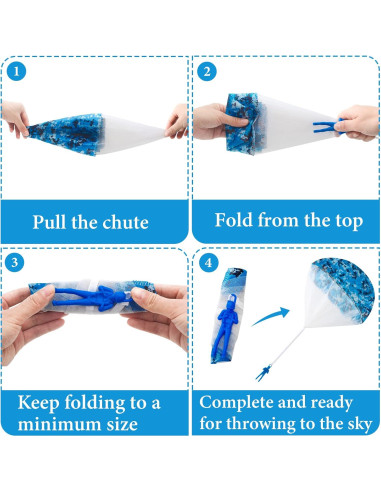 1

Pull the chute

2

Fold from the top

3

Keep folding to a minimum size

4

Complete and ready for throwing to the sky