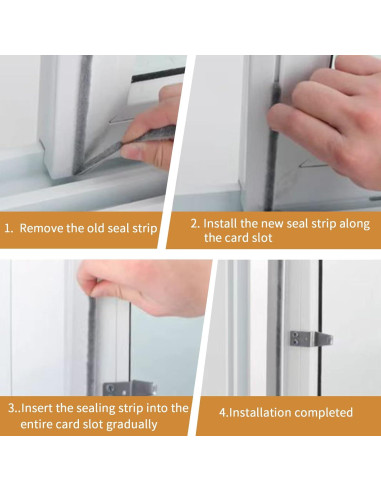 1. Remove the old seal strip

2. Install the new seal strip along the card slot

3..Insert the sealing strip into the entire card slot gradually

4.Installation completed