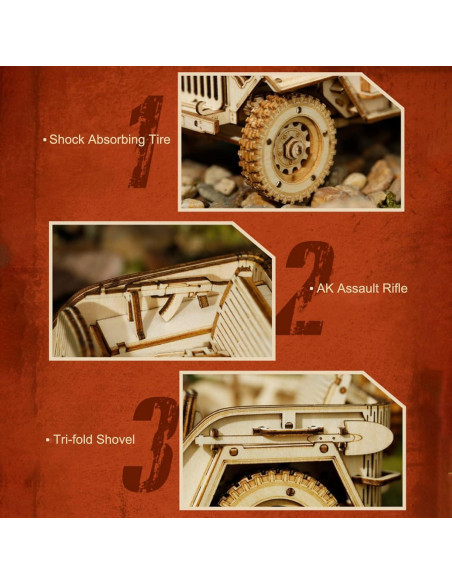 1

• Shock Absorbing Tire

2

• AK Assault Rifle

3

• Tri-fold Shovel