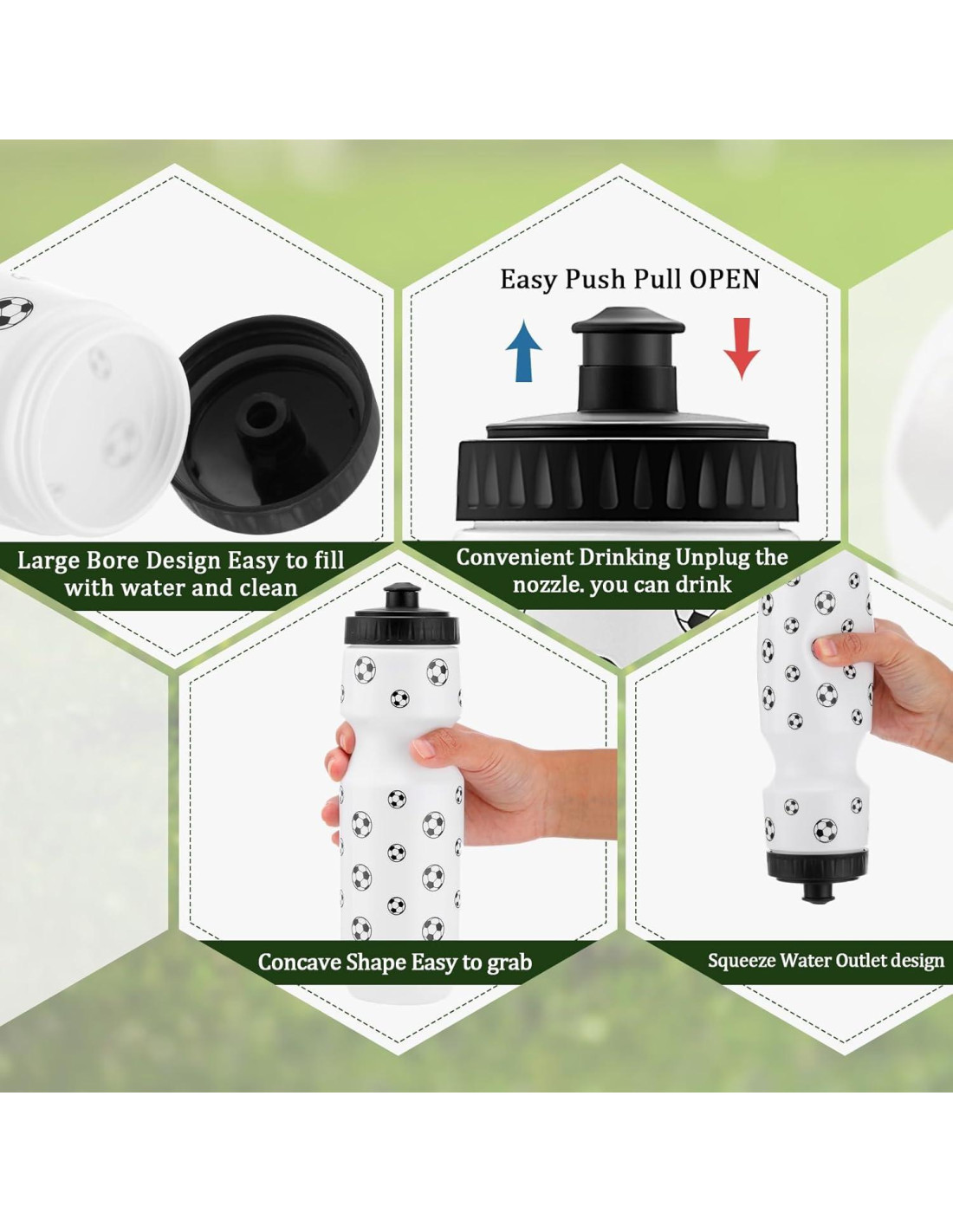 Easy Push Pull OPEN

Large Bore Design Easy to fill with water and clean

Convenient Drinking Unplug the nozzle. you can drink

Concave Shape Easy to grab

Squeeze Water Outlet design