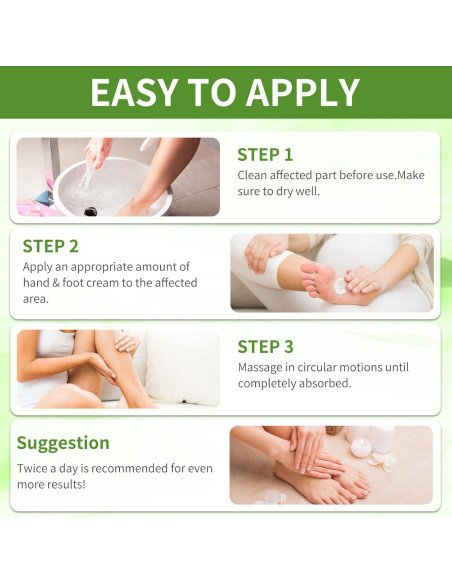 EASY TO APPLY

STEP 1
Clean affected part before use.Make sure to dry well.

STEP 2
Apply an appropriate amount of hand & foot cream to the affected area.

STEP 3
Massage in circular motions until completely absorbed.

Suggestion
Twice a day is recommended for even more results!