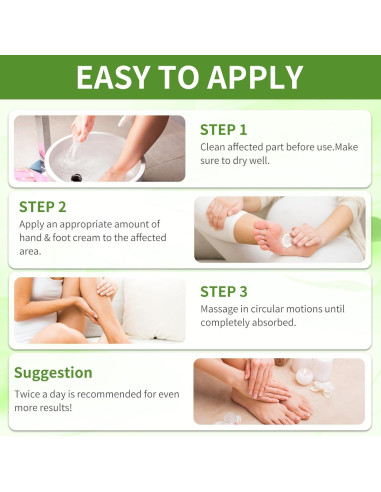 EASY TO APPLY

STEP 1
Clean affected part before use.Make sure to dry well.

STEP 2
Apply an appropriate amount of hand & foot cream to the affected area.

STEP 3
Massage in circular motions until completely absorbed.

Suggestion
Twice a day is recommended for even more results!