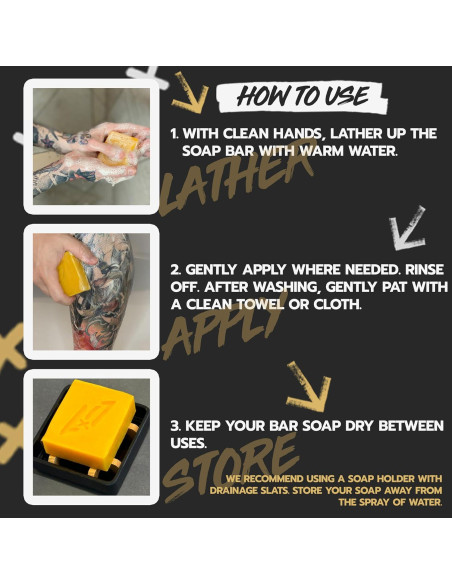 HOW TO USE

1. WITH CLEAN HANDS, LATHER UP THE SOAP BAR WITH WARM WATER.

LATHER

2. GENTLY APPLY WHERE NEEDED. RINSE OFF. AFTER WASHING, GENTLY PAT WITH A CLEAN TOWEL OR CLOTH.

APPLY

3. KEEP YOUR BAR SOAP DRY BETWEEN USES.

STORE

WE RECOMMEND USING A SOAP HOLDER WITH DRAINAGE SLATS. STORE YOUR SOAP AWAY FROM THE SPRAY OF WATER.