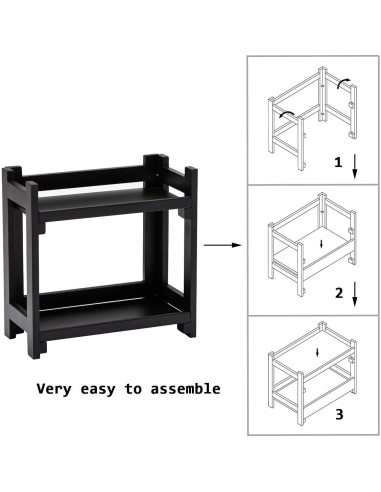 Very easy to assemble

1

2

3