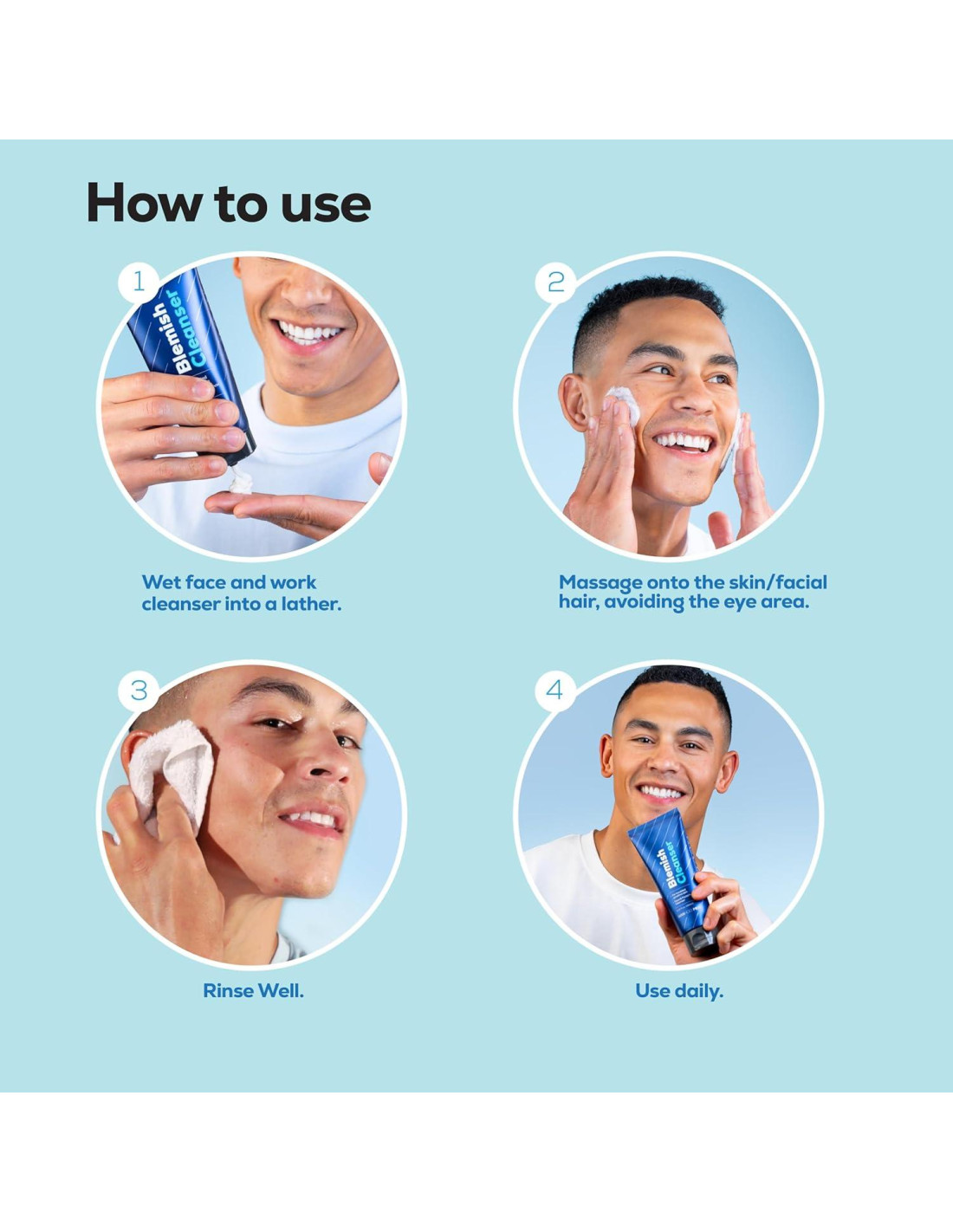 How to use

1

Blemish Cleanser

Wet face and work cleanser into a lather.

2

Massage onto the skin/facial hair, avoiding the eye area.

3

Rinse Well.

4

Blemish Cleanser

Use daily.