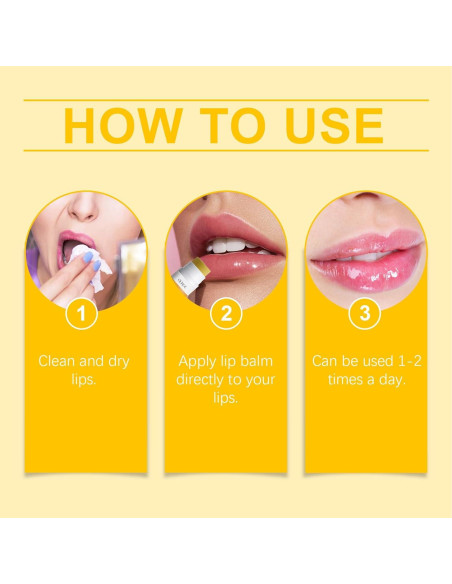 HOW TO USE

1

Clean and dry lips.

2

Apply lip balm directly to your lips.

3

Can be used 1-2 times a day.