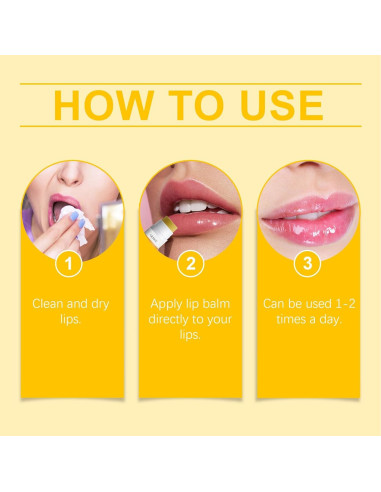 HOW TO USE

1

Clean and dry lips.

2

Apply lip balm directly to your lips.

3

Can be used 1-2 times a day.