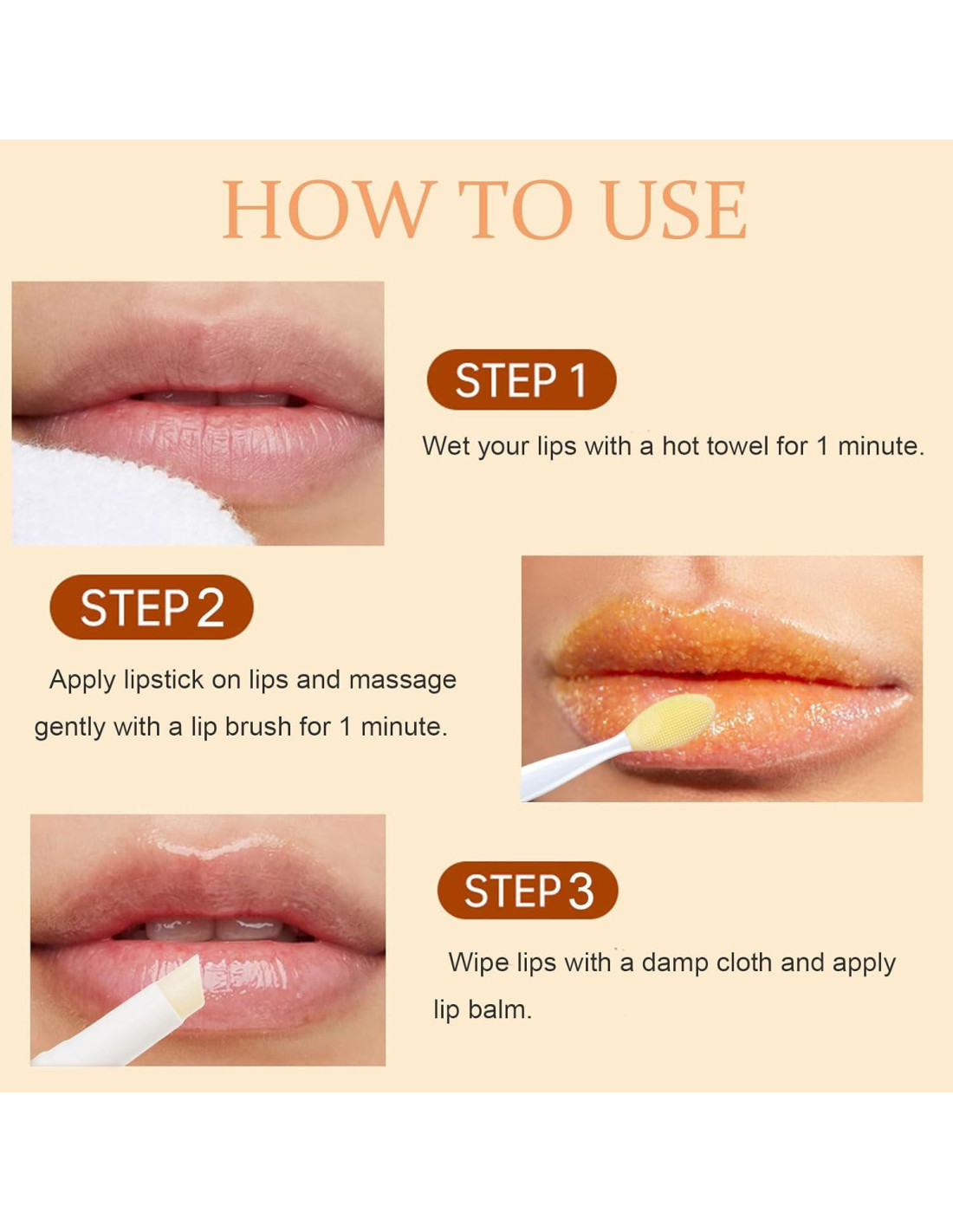 HOW TO USE

STEP 1

Wet your lips with a hot towel for 1 minute.

STEP 2

Apply lipstick on lips and massage gently with a lip brush for 1 minute.

STEP 3

Wipe lips with a damp cloth and apply lip balm.