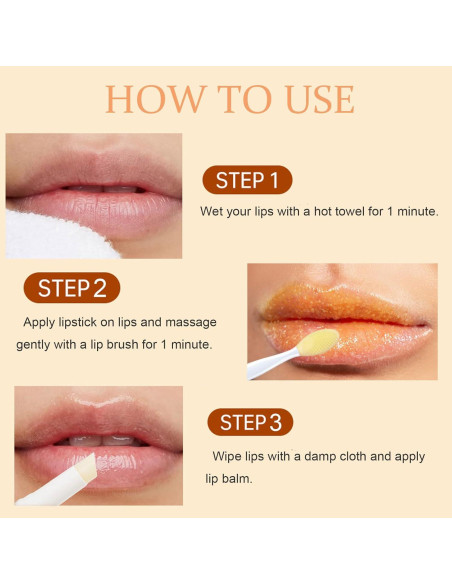 HOW TO USE

STEP 1

Wet your lips with a hot towel for 1 minute.

STEP 2

Apply lipstick on lips and massage gently with a lip brush for 1 minute.

STEP 3

Wipe lips with a damp cloth and apply lip balm.