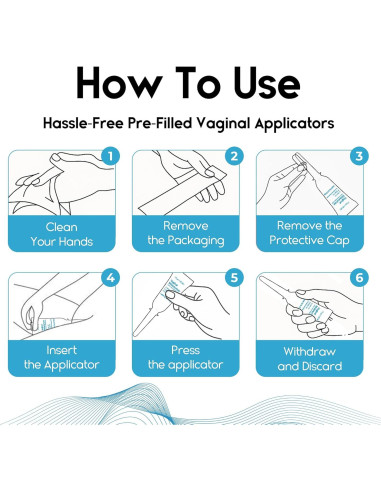 How To Use

Hassle-Free Pre-Filled Vaginal Applicators

1
Clean Your Hands

2
Remove the Packaging

3
Remove the Protective Cap

4
Insert the Applicator

5
Press the applicator

6
Withdraw and Discard