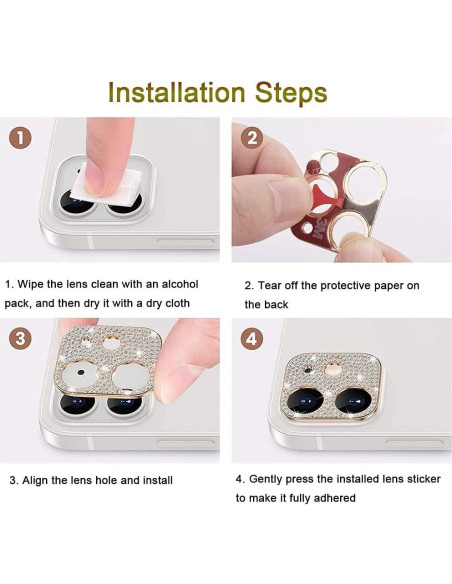 Installation Steps

1

2

1. Wipe the lens clean with an alcohol pack, and then dry it with a dry cloth

2. Tear off the protective paper on the back

3

4

3. Align the lens hole and install

4. Gently press the installed lens sticker to make it fully adhered